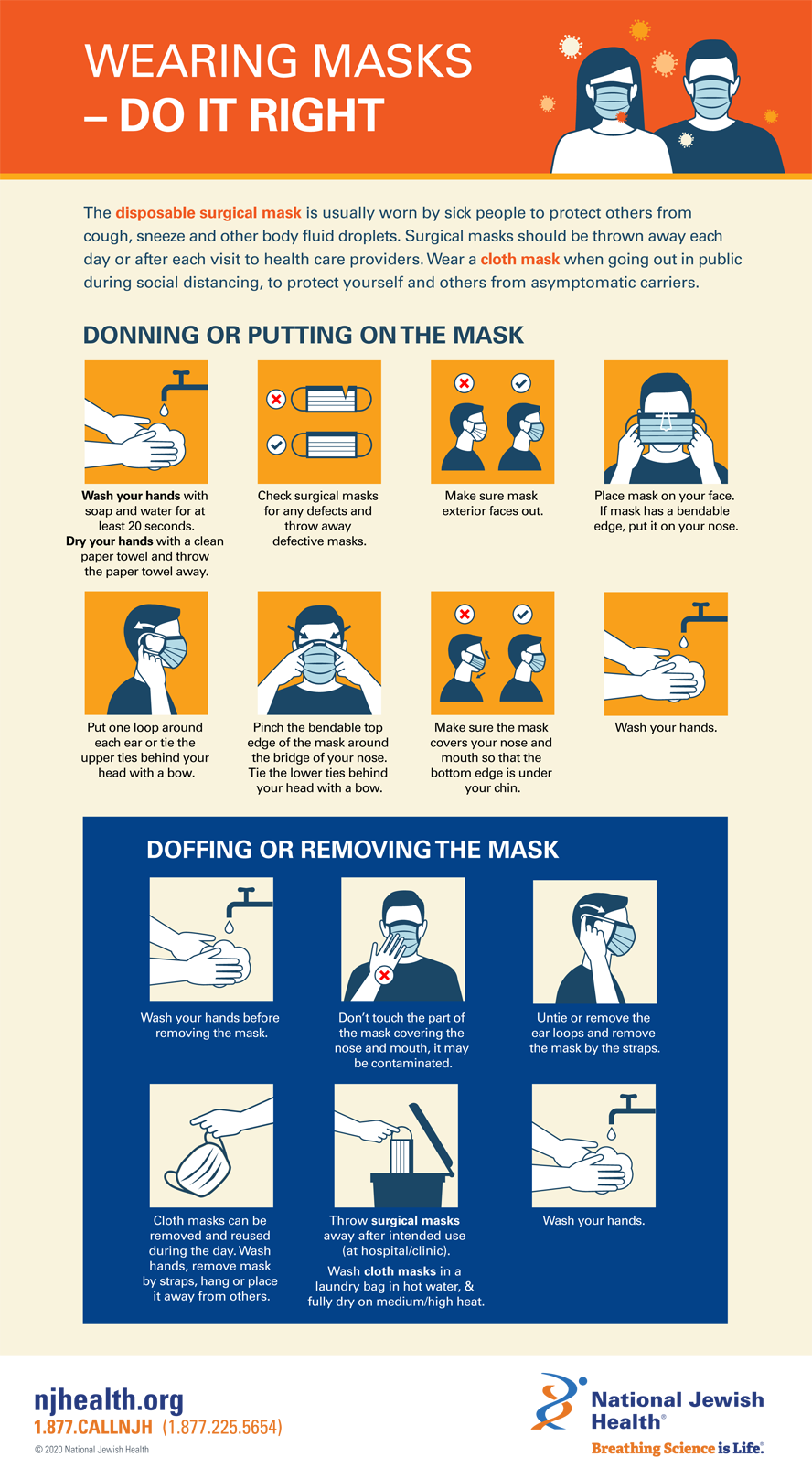 WEARING MASKS – DO IT RIGHT

The disposable surgical mask is usually worn by sick people to protect others from cough, sneeze and other body fluid droplets. Surgical masks should be thrown away each day or after each visit to health care providers. Wear a cloth mask when going out in public during social distancing, to protect yourself and others from asymptomatic carriers.

DONNING OR PUTTING ON THE MASK

Wash your hands with soap and water for at least 20 seconds. Dry your hands with a clean paper towel and throw the paper towel away.

Check surgical masks for any defects and throw away defective masks.

Make sure mask exterior faces out.

Place mask on your face. If mask has a bendable edge, put it on your nose.

Put one loop around each ear or tie the upper ties behind your head with a bow.

Pinch the bendable top edge of the mask around the bridge of your nose. Tie the lower ties behind your head with a bow.

Make sure the mask covers your nose and mouth so that the bottom edge is under your chin.

Wash your hands.

DOFFING OR REMOVING THE MASK

Wash your hands before removing the mask.

Don't touch the part of the mask covering the nose and mouth, it may be contaminated.

Untie or remove the ear loops and remove the mask by the straps.

Cloth masks can be removed and reused during the day. Wash hands, remove mask by straps, hang or place it away from others.

Throw surgical masks away after intended use (at hospital/clinic).
Wash cloth masks in a laundry bag in hot water, & fully dry on medium/high heat.

Wash your hands.

njhealth.org
1.877.CALLNJH (1.877.225.5654)
© 2020 National Jewish Health

National Jewish Health®
Breathing Science is Life.®